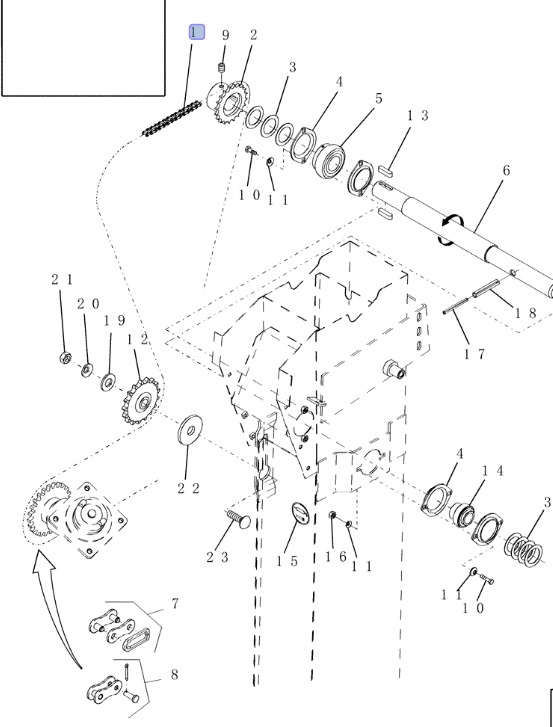 1
9
2
3
4
5
13
6
10
11
21
20
19
12
18
17
22
4
14
3
23
15
16
11
11
10
7
8