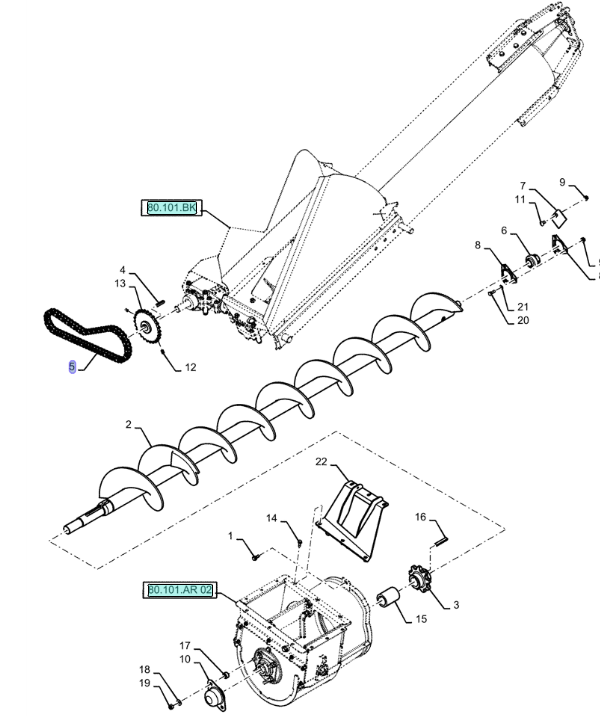 80.101.BK

9
7
11
6
8
21
20
4
13
5
12
2
22
14
16
1
80.101.AR 02
3
15
17
10
18
19