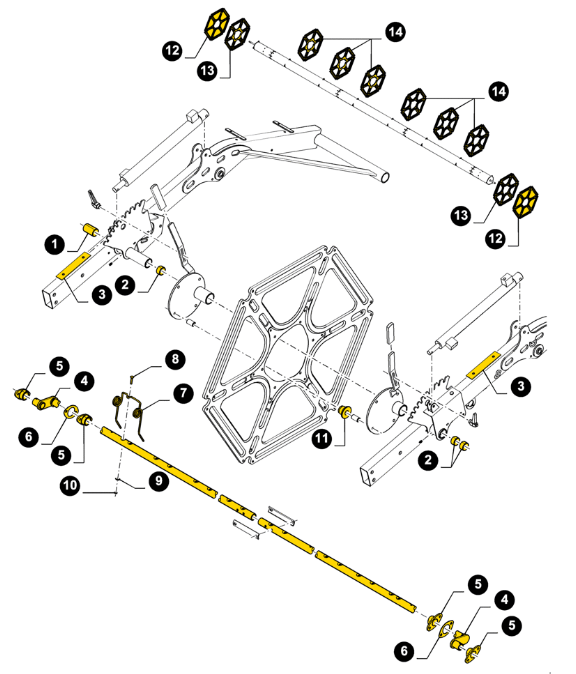 12
13
14
14
13
12
1
3
2
8
5
4
7
6
5
11
3
2
10
9
5
4
6
5