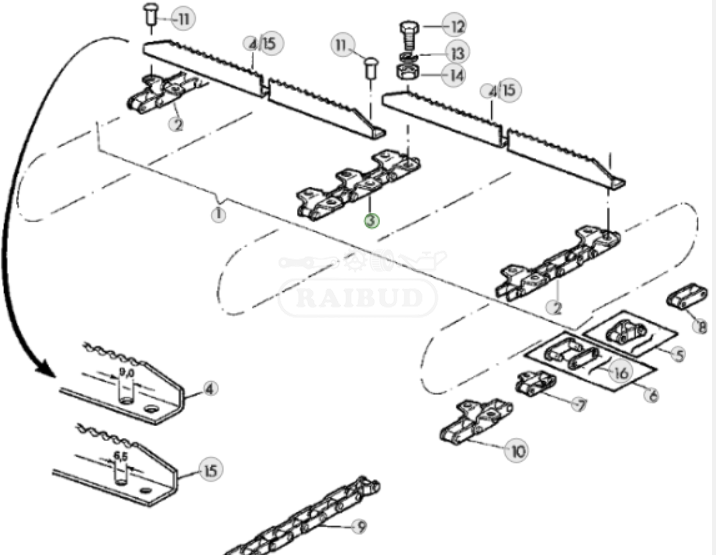 11
4/15
11
12
13
14
4/15
2
1
3
RAIBUD
2
8
5
16
6
7
10
9,0
4
6,5
15
9